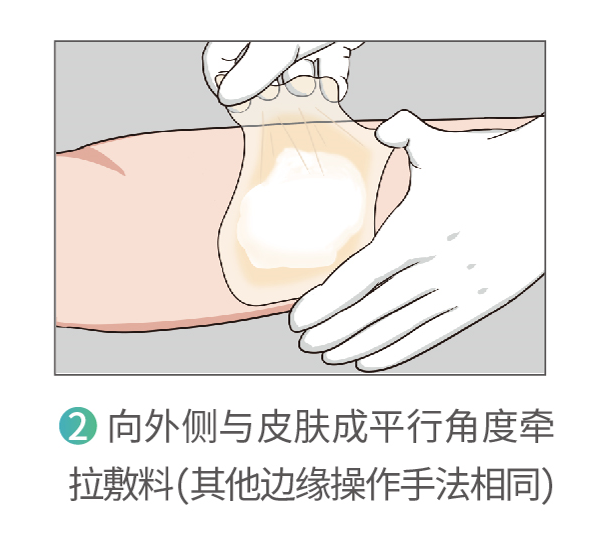 2 向外侧与皮肤成平行角度牵拉敷料(其他边缘操作手法相同)